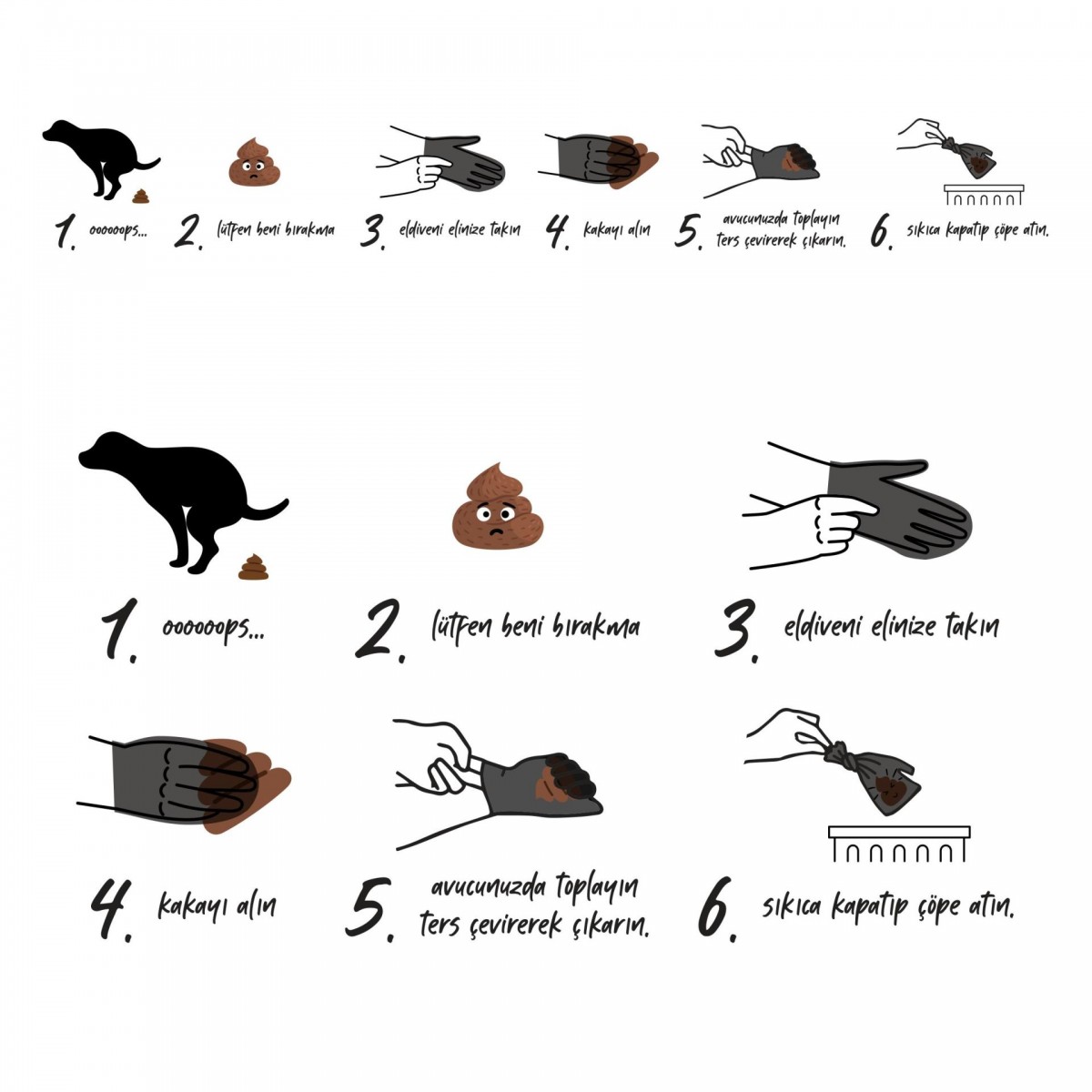 1. oooooops...

2. lütfen beni bırakma

3. eldiveni elinize takın

4. kakayı alın

5. avucunuzda toplayın ters çevirerek çıkarın.

6. sıkıca kapatıp çöpe atın.

1. oooooops...

2. lütfen beni bırakma

3. eldiveni elinize takın

4. kakayı alın

5. avucunuzda toplayın ters çevirerek çıkarın.

6. sıkıca kapatıp çöpe atın.